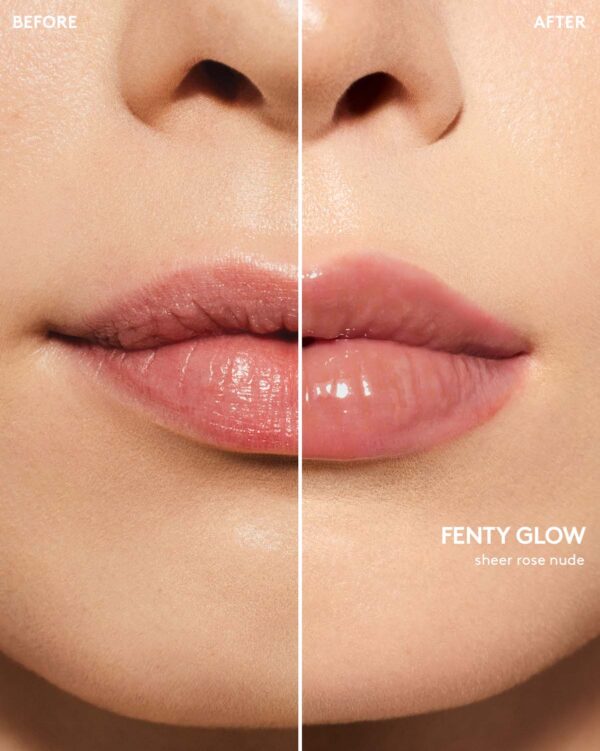 BEFORE

AFTER

FENTY GLOW
sheer rose nude