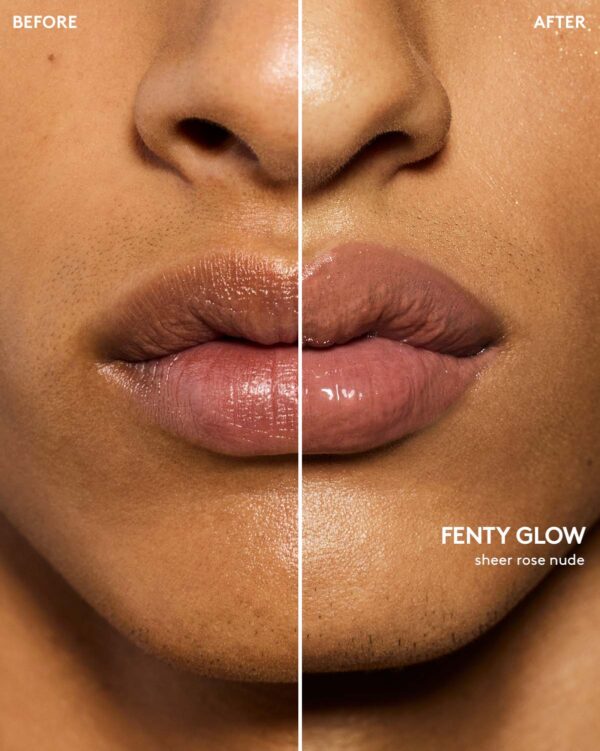 BEFORE

AFTER

FENTY GLOW
sheer rose nude