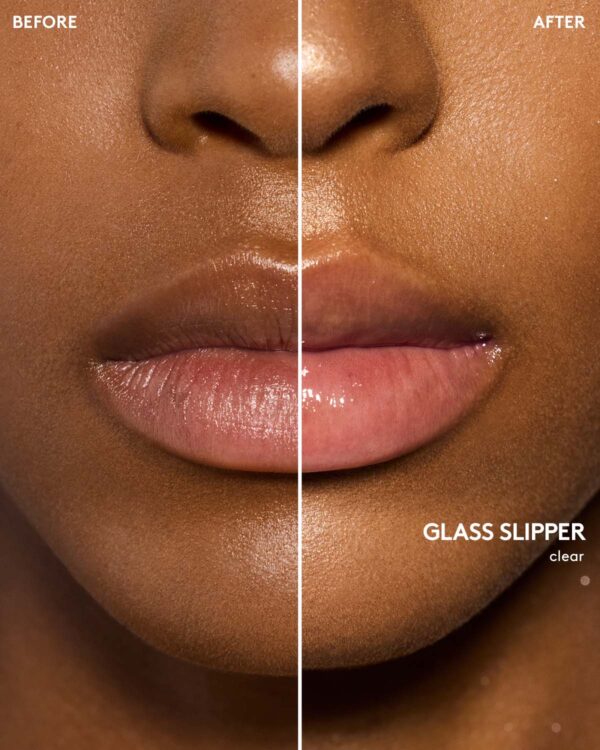 BEFORE

AFTER

GLASS SLIPPER
clear