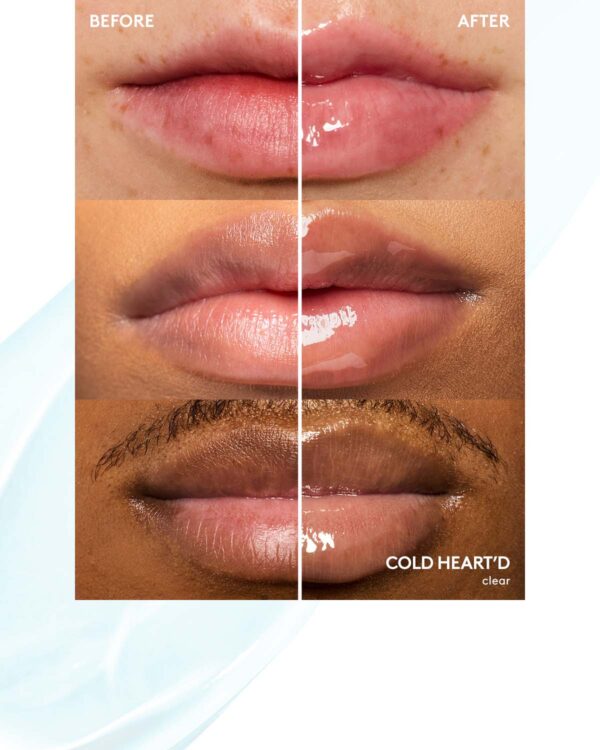 BEFORE

AFTER

COLD HEART'D
clear