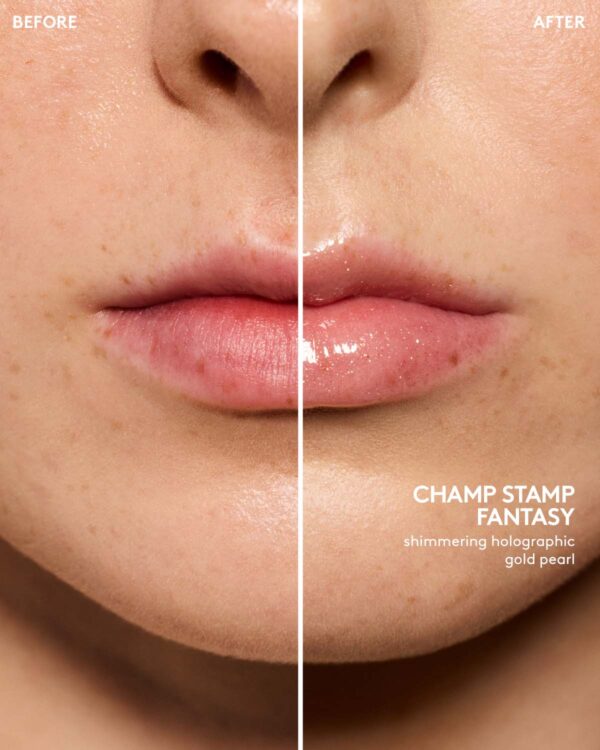 BEFORE

AFTER

CHAMP STAMP FANTASY

shimmering holographic gold pearl