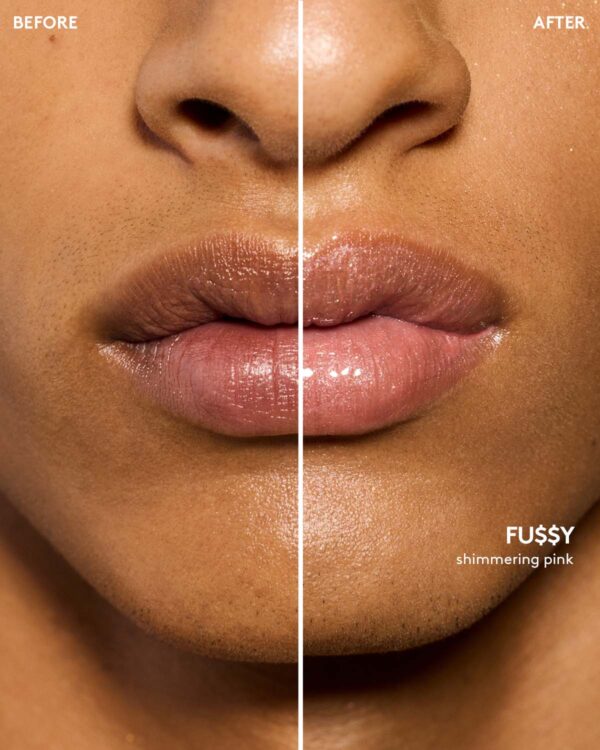 BEFORE

AFTER

FU$$Y
shimmering pink