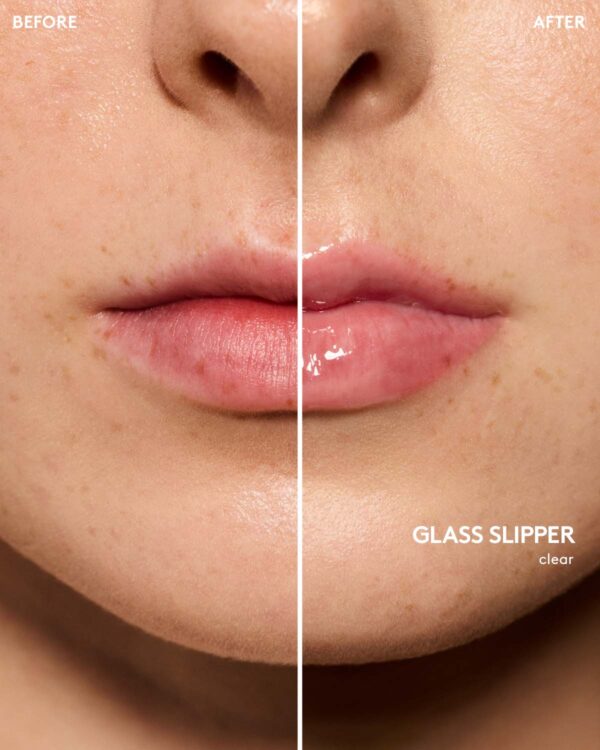 BEFORE

AFTER

GLASS SLIPPER
clear