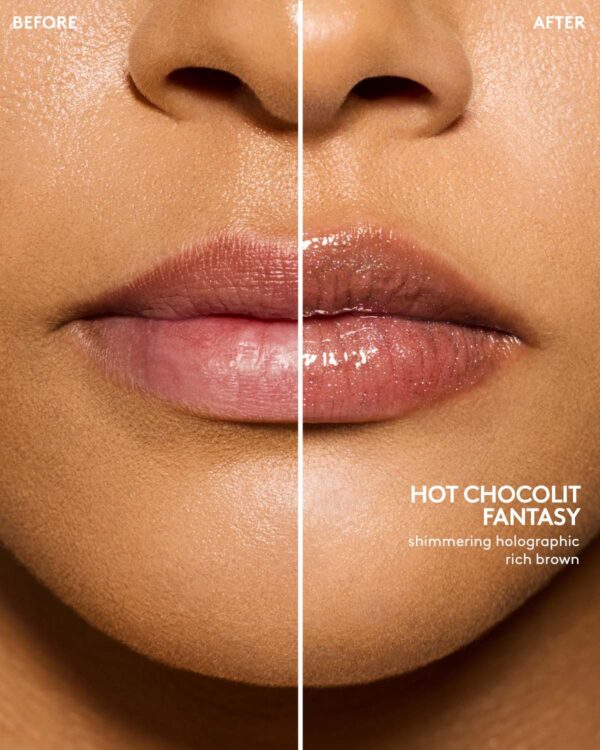 BEFORE

AFTER

HOT CHOCOLIT FANTASY

shimmering holographic rich brown