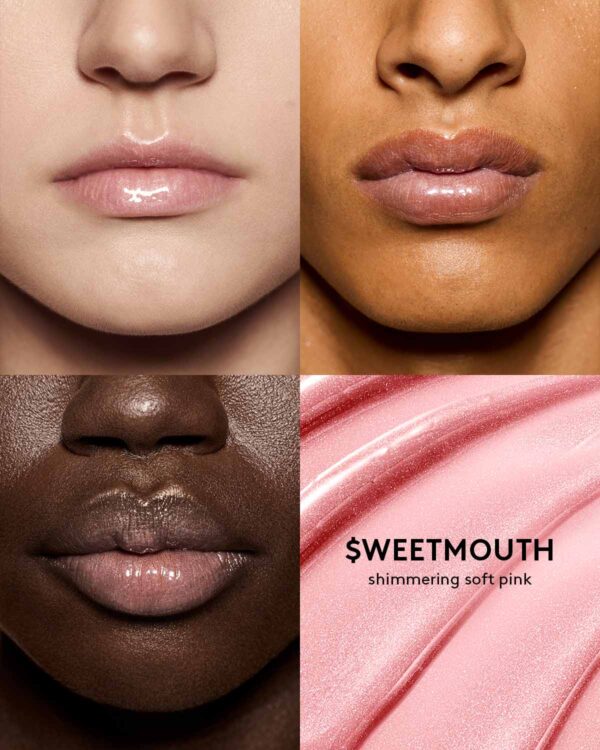 $WEETMOUTH
shimmering soft pink