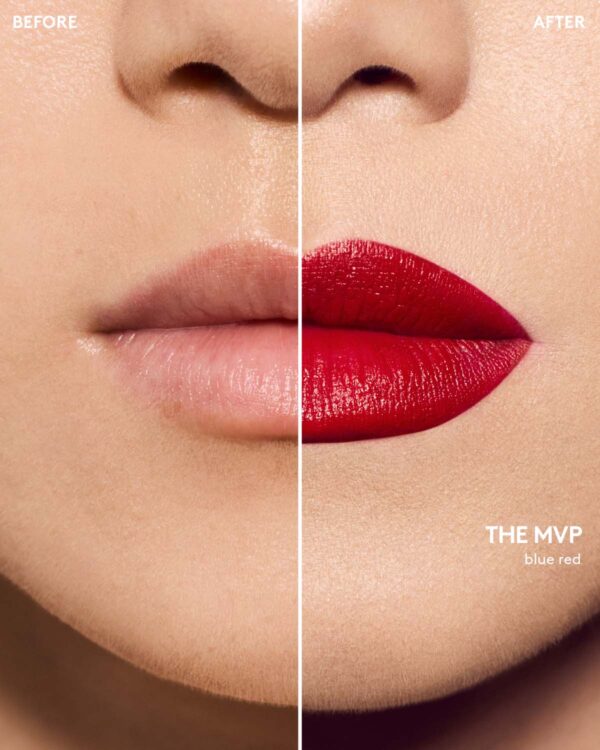 BEFORE

AFTER

THE MVP
blue red