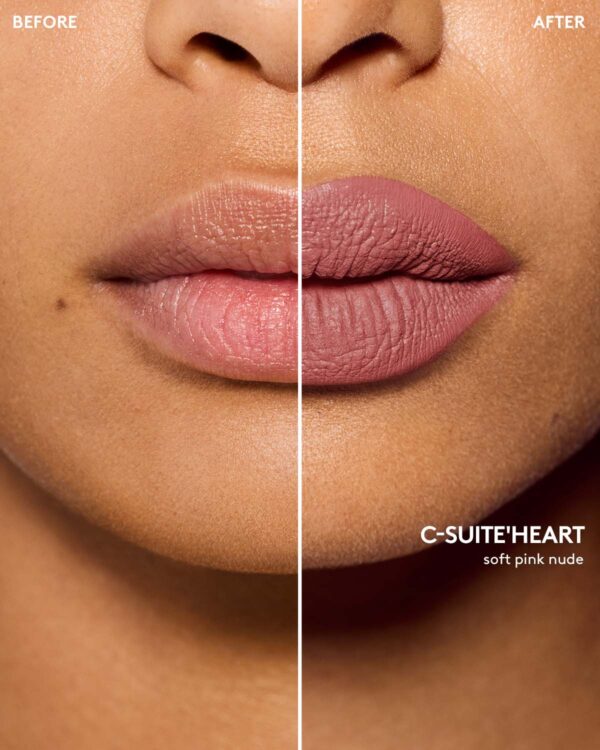 BEFORE

AFTER

C-SUITE'HEART
soft pink nude