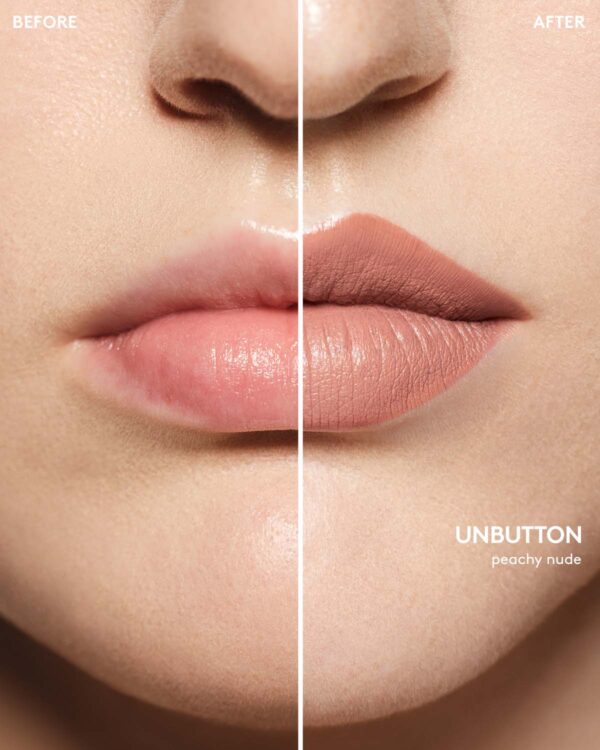 BEFORE

AFTER

UNBUTTON
peachy nude