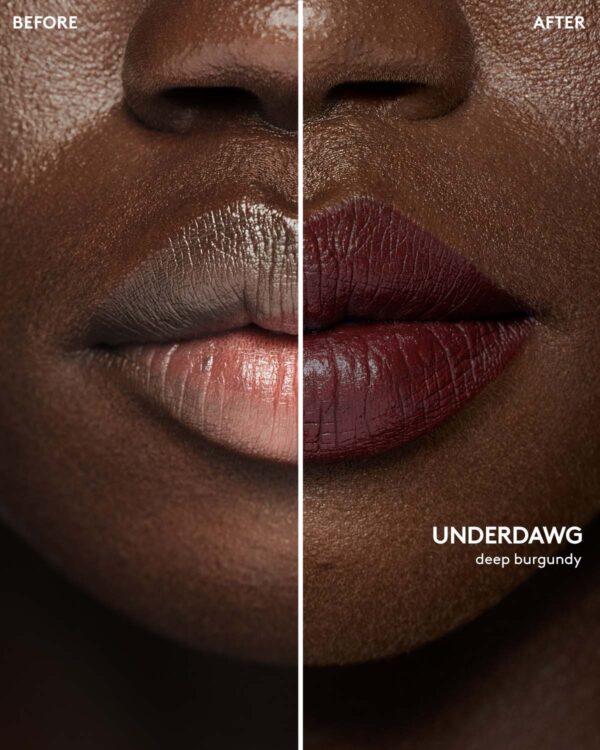 BEFORE

AFTER

UNDERDAWG
deep burgundy