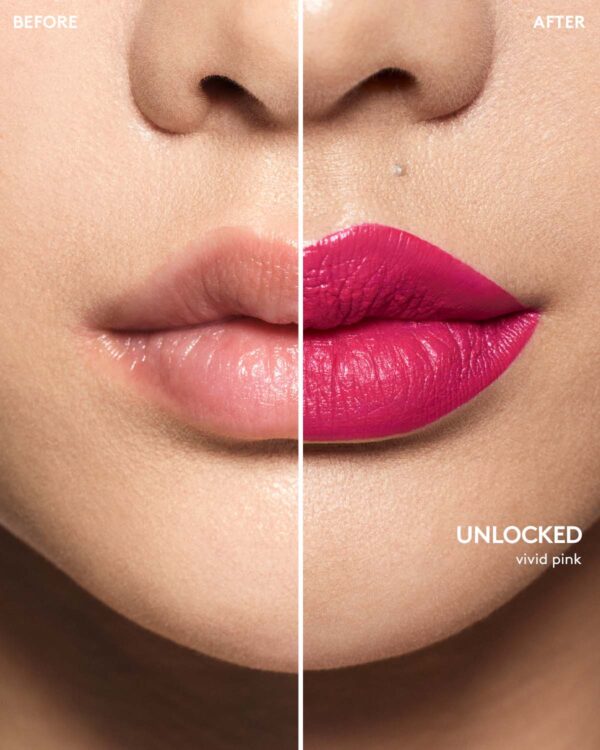 BEFORE

AFTER

UNLOCKED
vivid pink