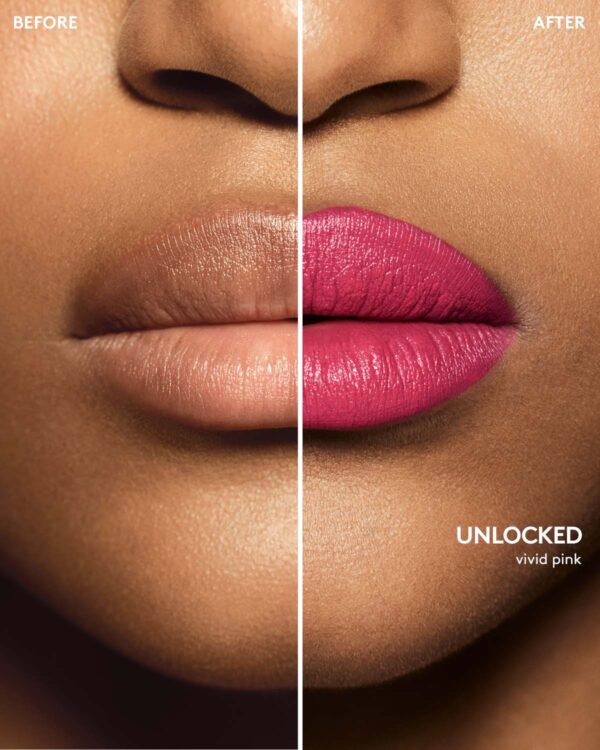 BEFORE

AFTER

UNLOCKED
vivid pink