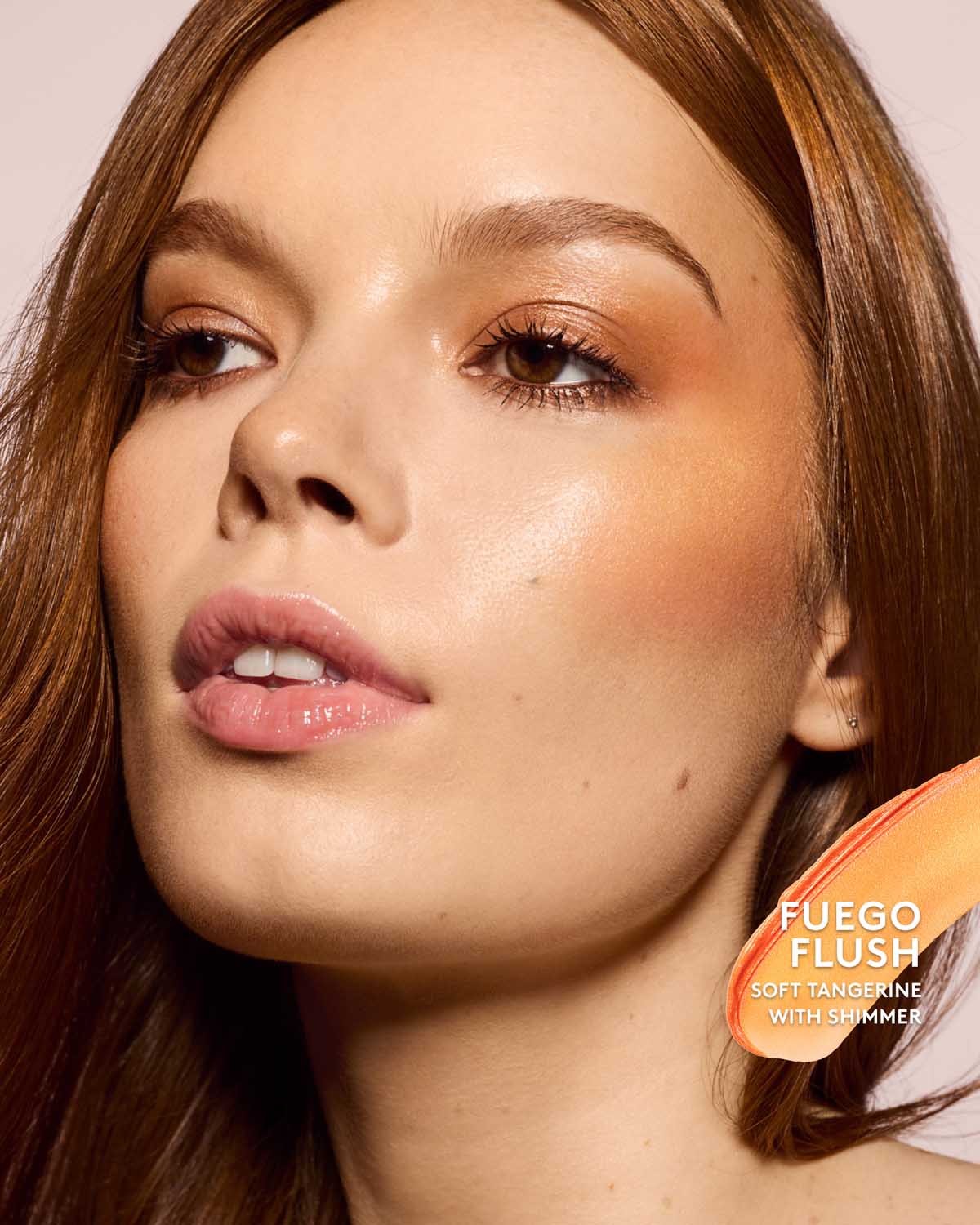 FUEGO FLUSH
SOFT TANGERINE WITH SHIMMER