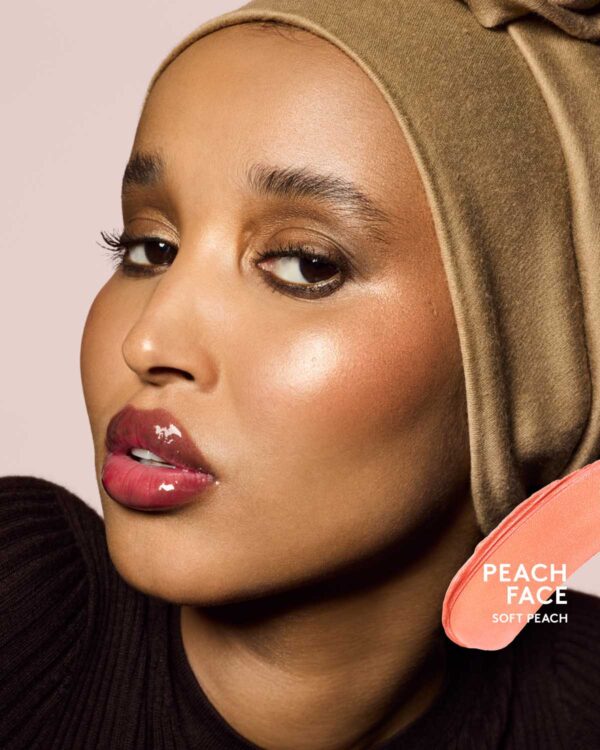 PEACH FACE
SOFT PEACH