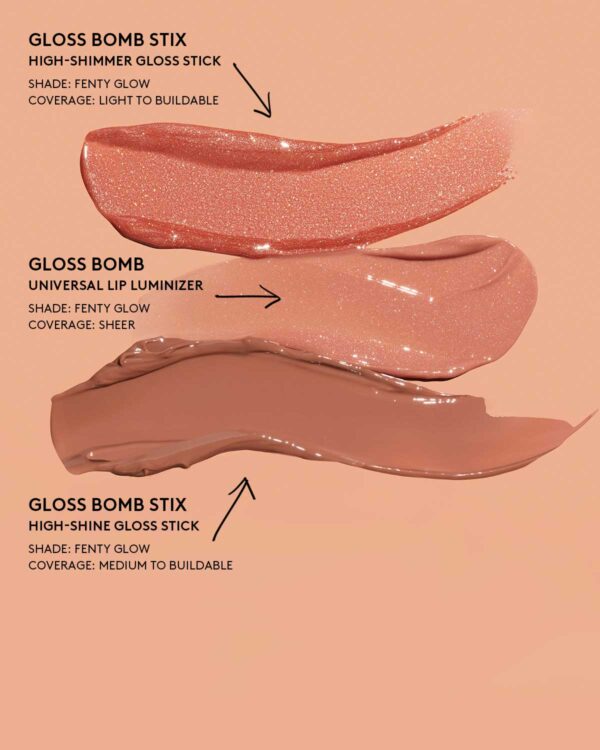 GLOSS BOMB STIX
HIGH-SHIMMER GLOSS STICK
SHADE: FENTY GLOW
COVERAGE: LIGHT TO BUILDABLE

GLOSS BOMB
UNIVERSAL LIP LUMINIZER
SHADE: FENTY GLOW
COVERAGE: SHEER

GLOSS BOMB STIX
HIGH-SHINE GLOSS STICK
SHADE: FENTY GLOW
COVERAGE: MEDIUM TO BUILDABLE