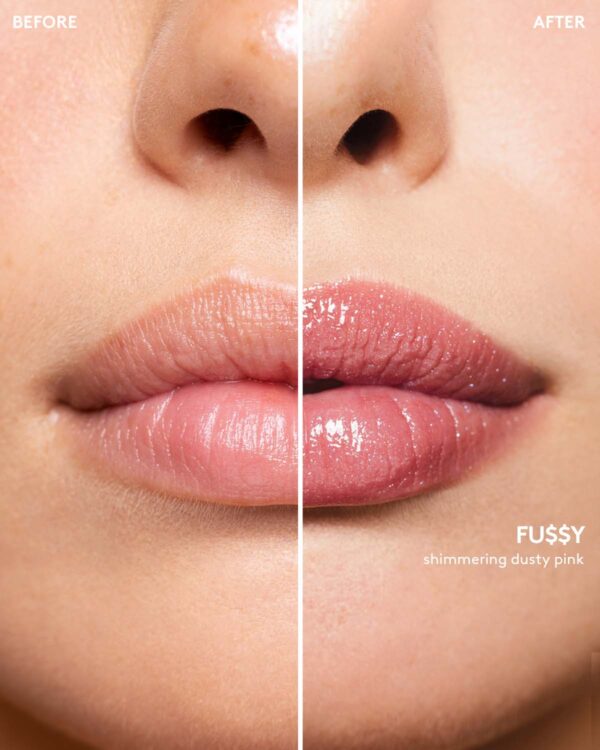 BEFORE

AFTER

FU$$Y
shimmering dusty pink