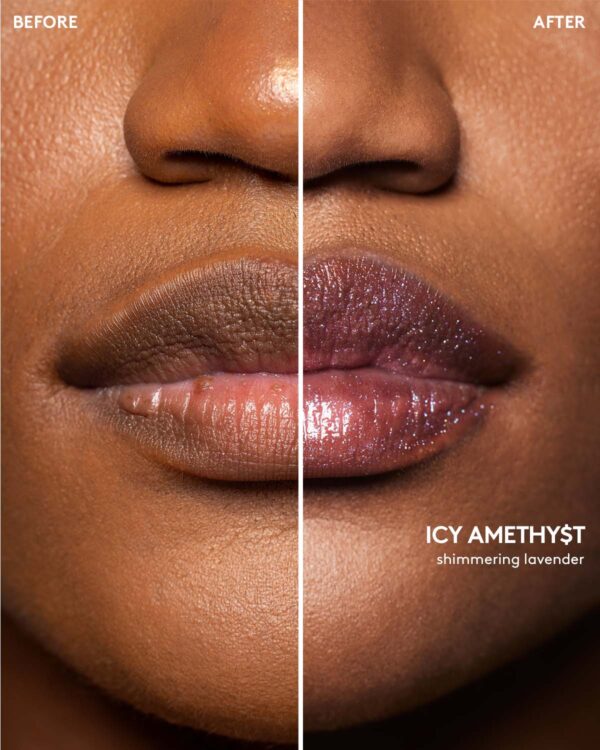 BEFORE

AFTER

ICY AMETHY$T
shimmering lavender