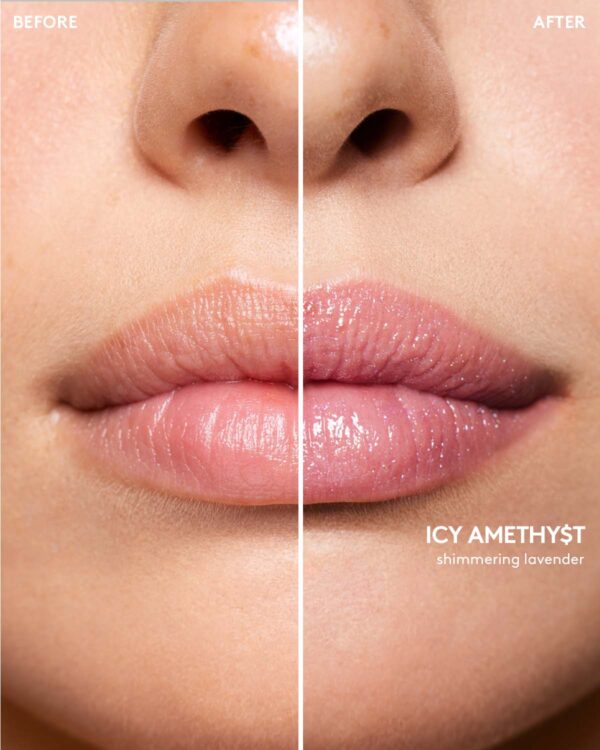 BEFORE

AFTER

ICY AMETHY$T
shimmering lavender