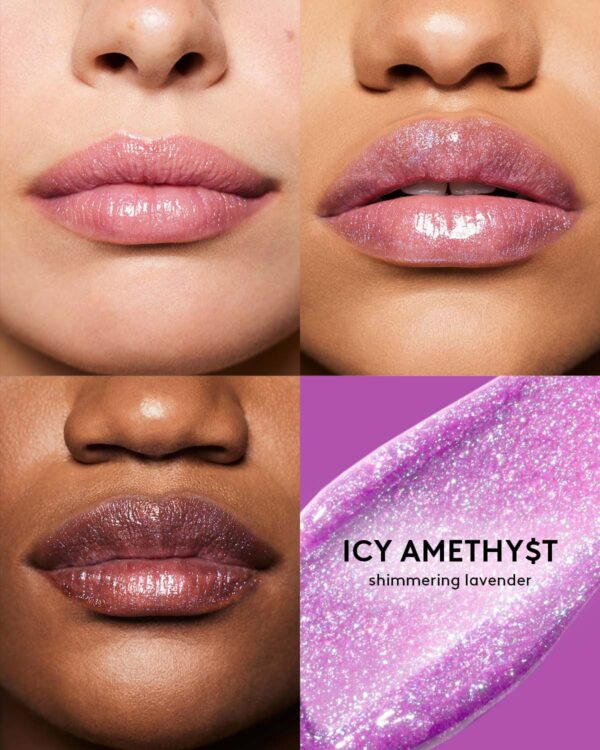 ICY AMETHY$T
shimmering lavender