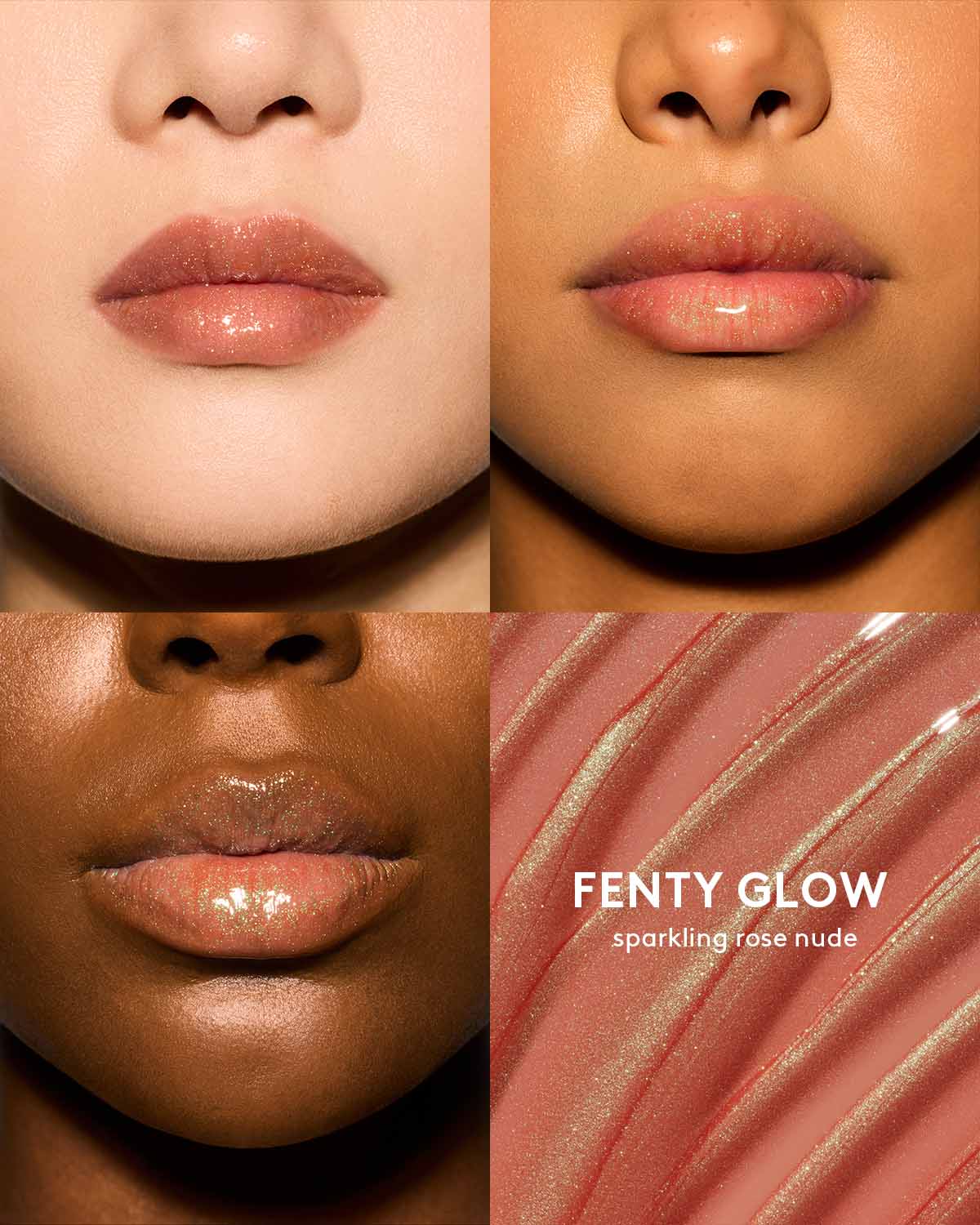 FENTY GLOW
sparkling rose nude