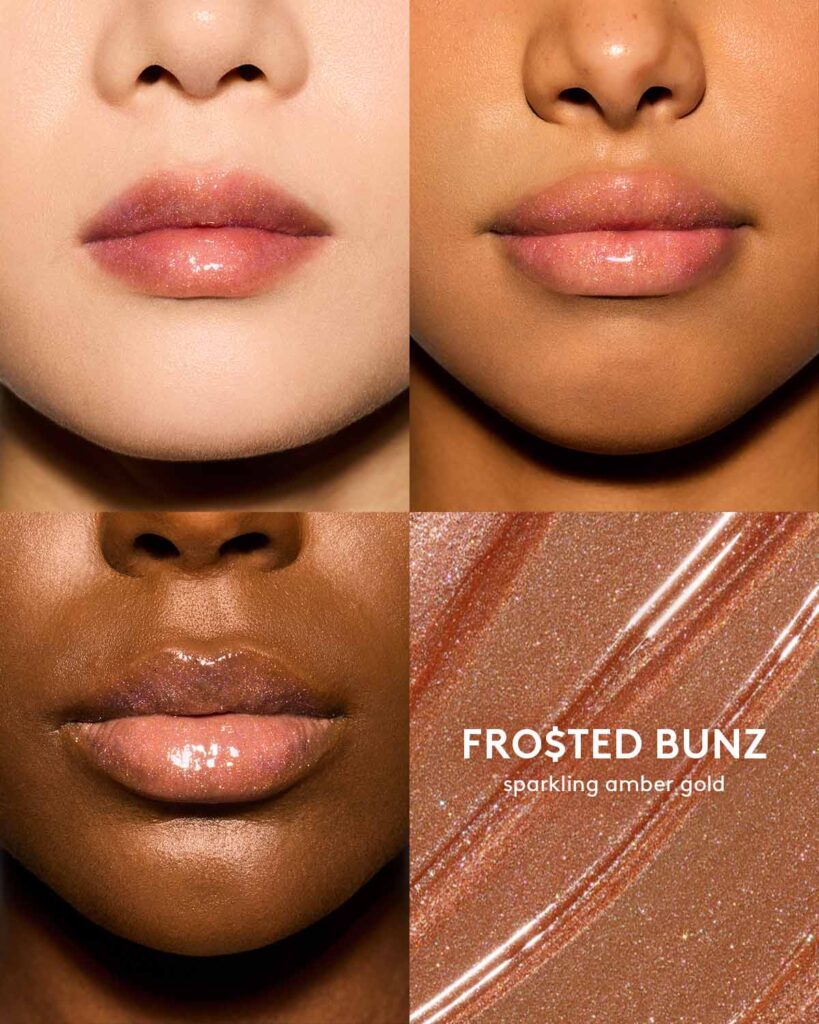 FRO$TED BUNZ
sparkling amber gold