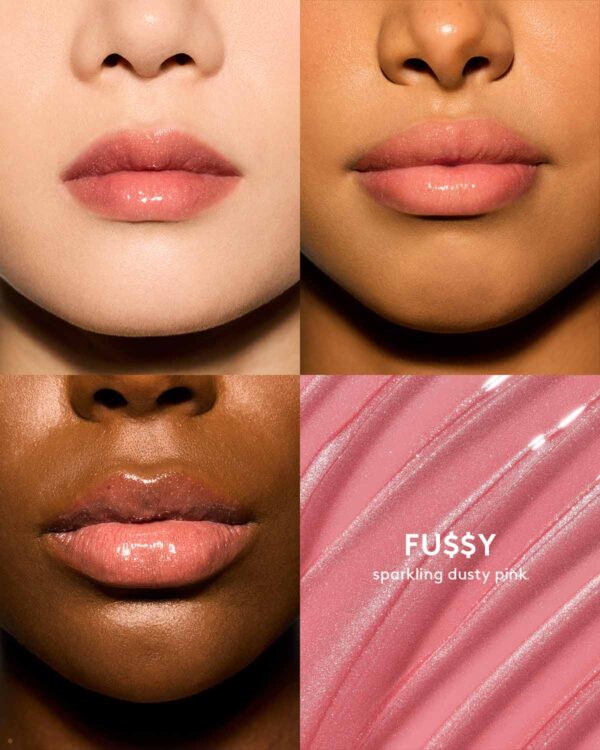 FU$$Y
sparkling dusty pink