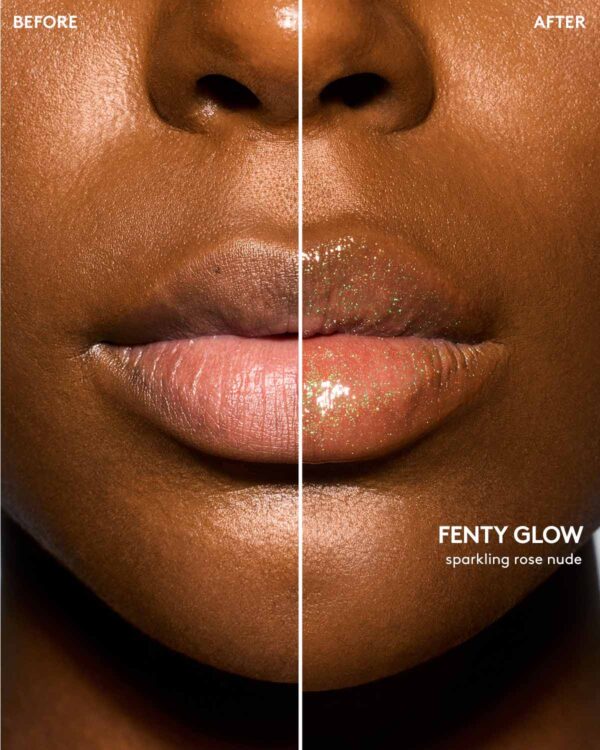 BEFORE

AFTER

FENTY GLOW
sparkling rose nude