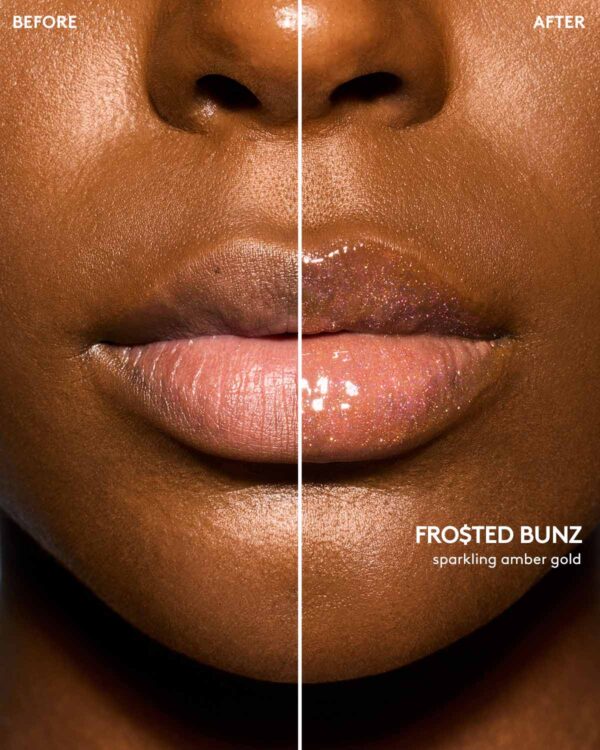 BEFORE

AFTER

FRO$TED BUNZ
sparkling amber gold