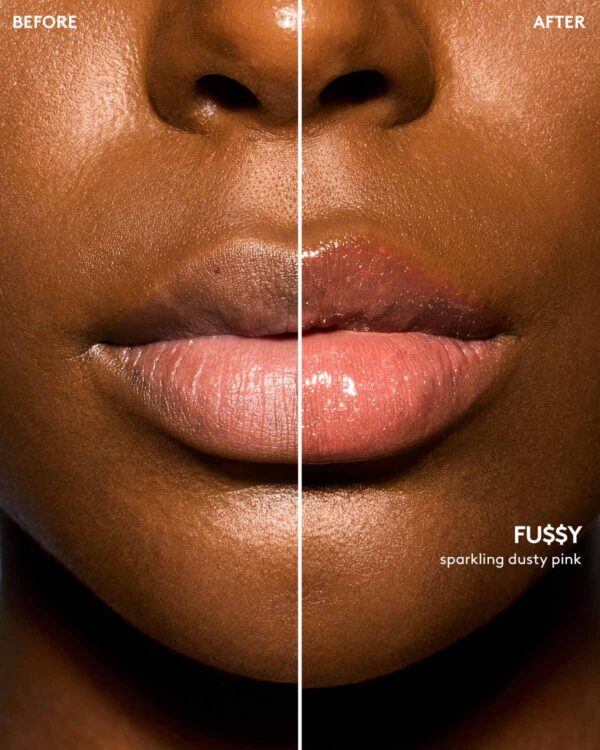 BEFORE

AFTER

FU$$Y
sparkling dusty pink