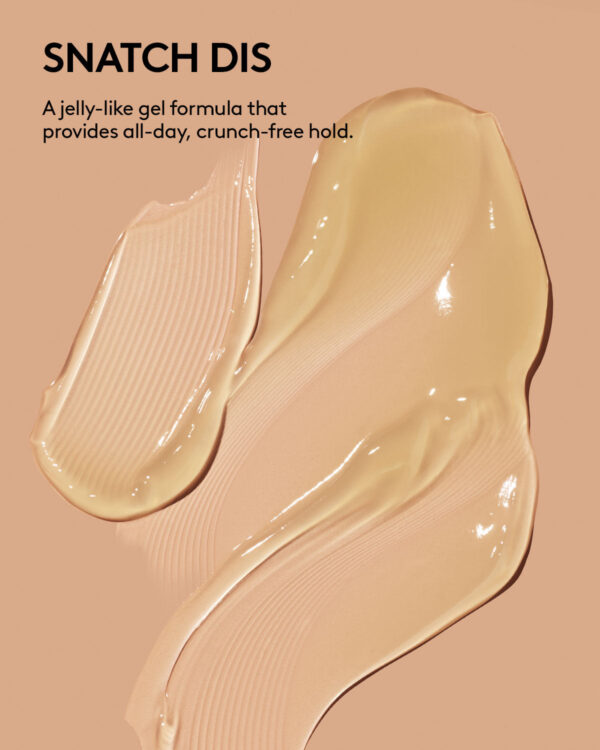 SNATCH DIS

A jelly-like gel formula that provides all-day, crunch-free hold.