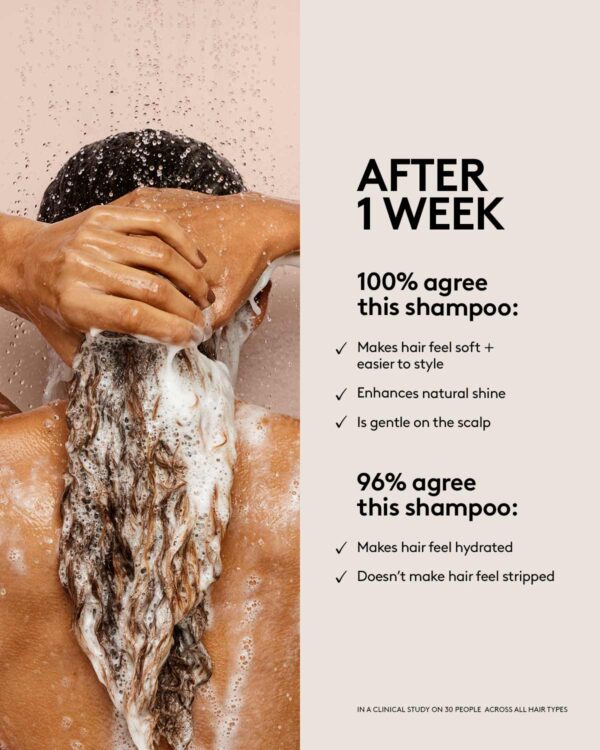 AFTER 1 WEEK

100% agree this shampoo:

✓ Makes hair feel soft + easier to style

✓ Enhances natural shine

✓ Is gentle on the scalp

96% agree this shampoo:

✓ Makes hair feel hydrated

✓ Doesn't make hair feel stripped

IN A CLINICAL STUDY ON 30 PEOPLE ACROSS ALL HAIR TYPES