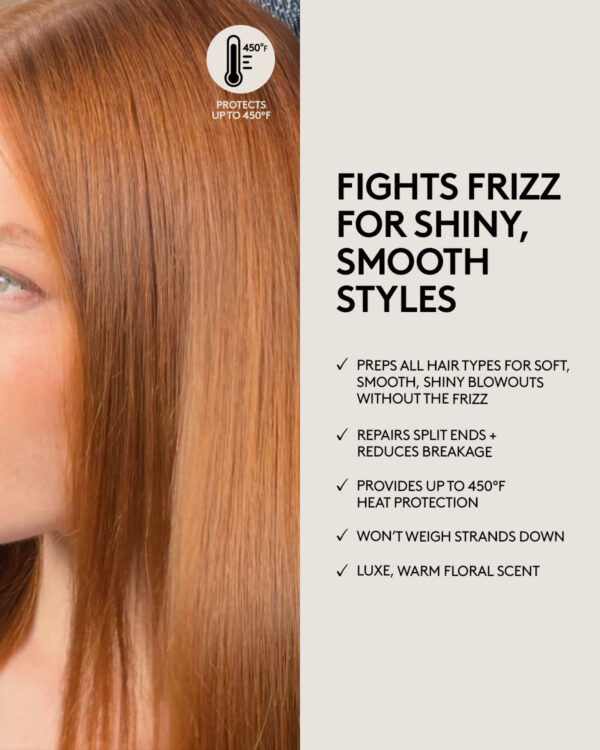 450°F

PROTECTS UP TO 450°F

FIGHTS FRIZZ FOR SHINY, SMOOTH STYLES

✓ PREPS ALL HAIR TYPES FOR SOFT, SMOOTH, SHINY BLOWOUTS WITHOUT THE FRIZZ

✓ REPAIRS SPLIT ENDS + REDUCES BREAKAGE

✓ PROVIDES UP TO 450°F HEAT PROTECTION

✓ WON'T WEIGH STRANDS DOWN

✓ LUXE, WARM FLORAL SCENT