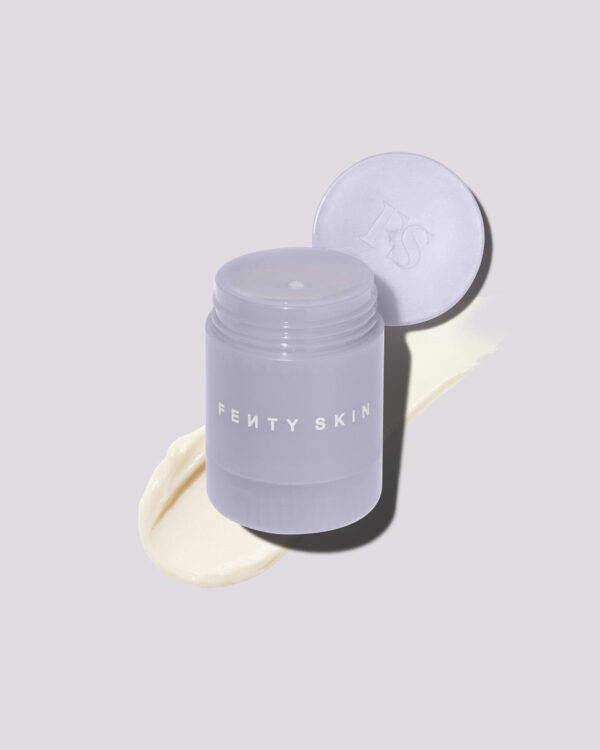 FS

FENTY SKIN