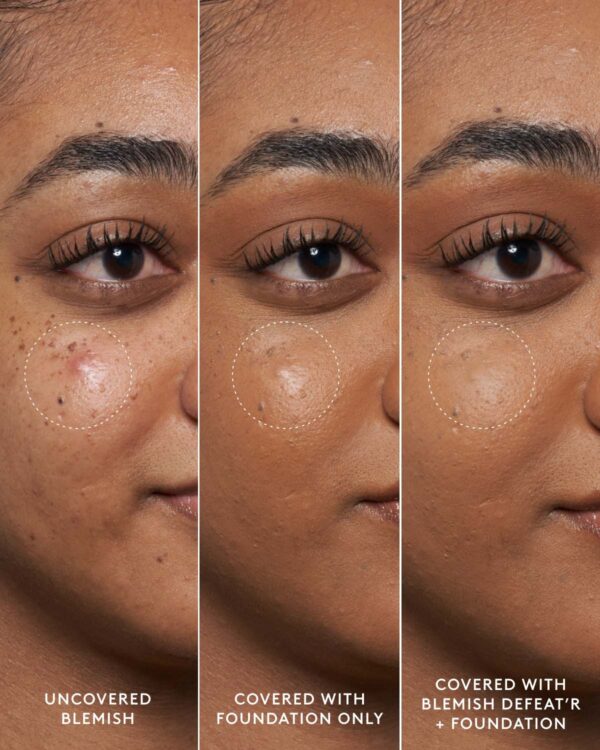 UNCOVERED BLEMISH

COVERED WITH FOUNDATION ONLY

COVERED WITH BLEMISH DEFEAT'R + FOUNDATION