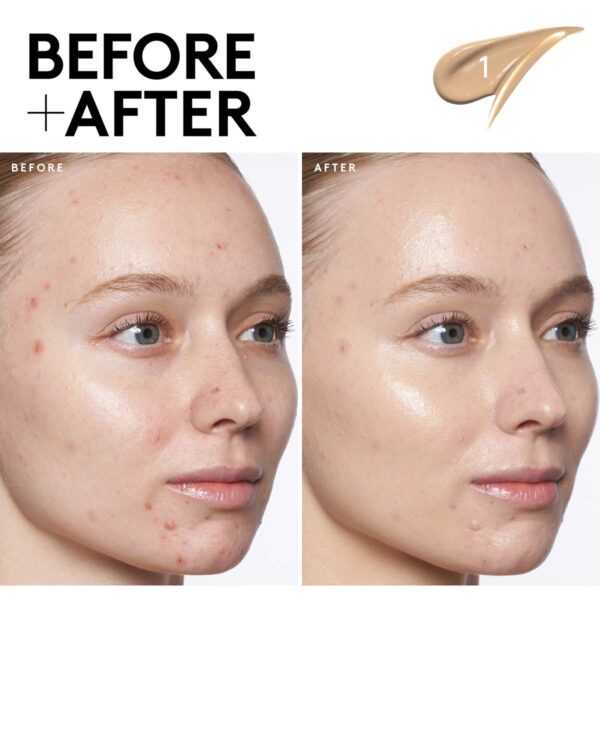 BEFORE
+AFTER

1

BEFORE

AFTER