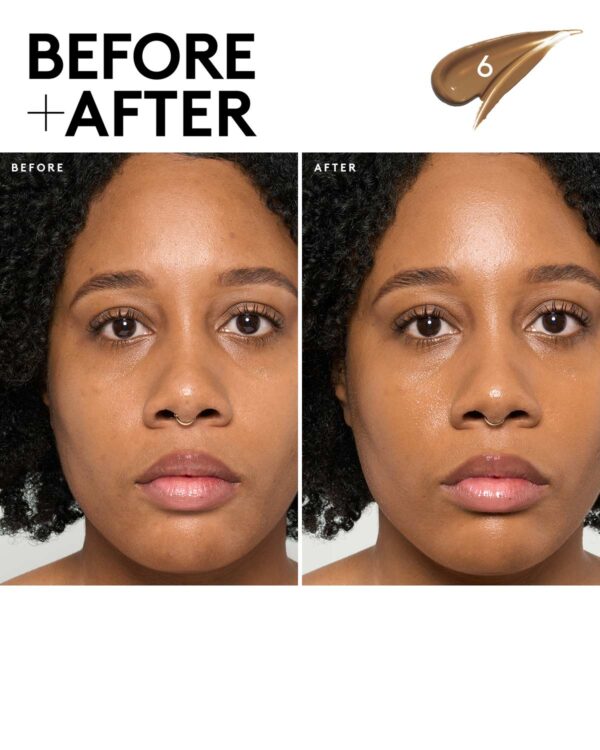 BEFORE
+AFTER

6

BEFORE

AFTER