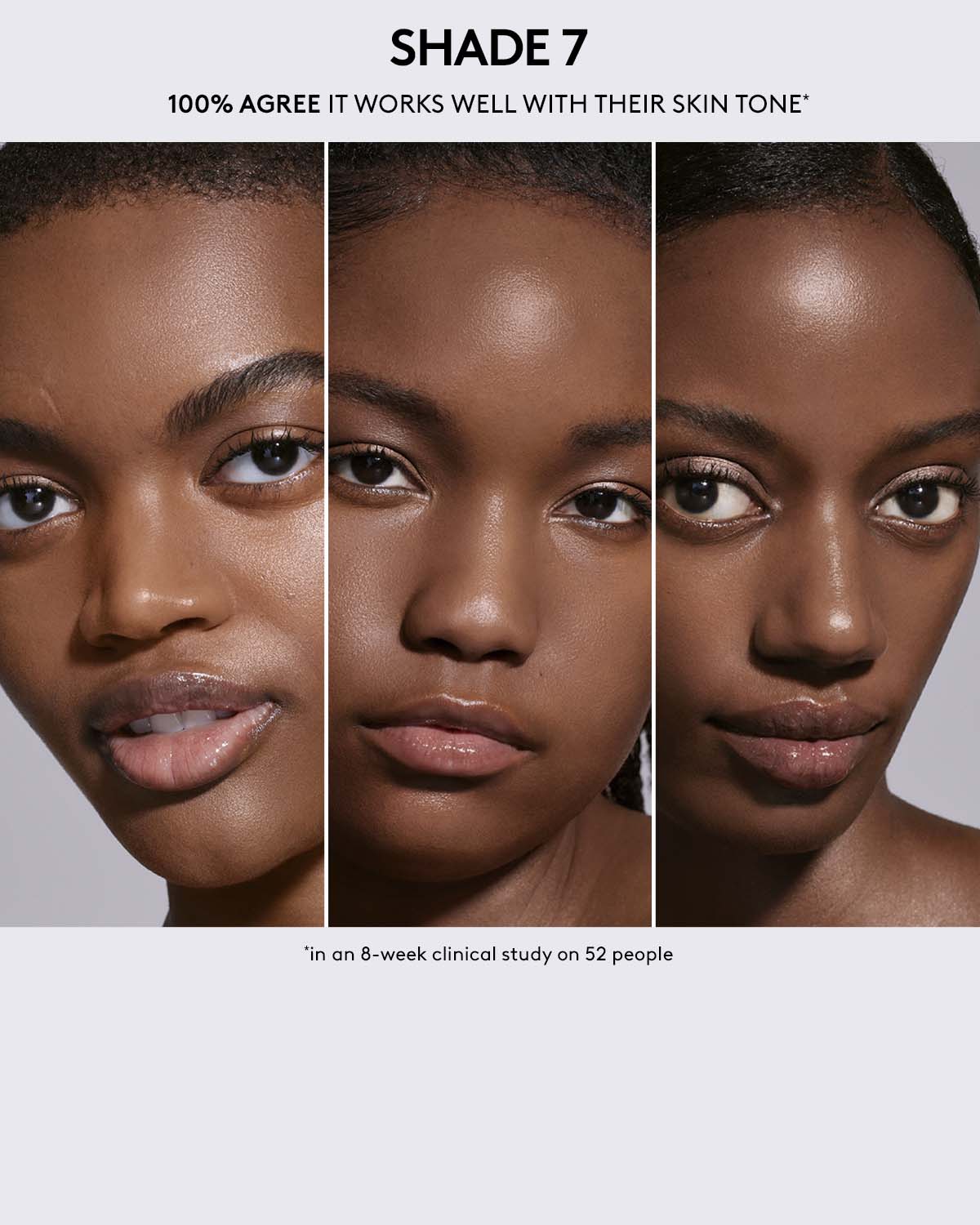 SHADE 7

100% AGREE IT WORKS WELL WITH THEIR SKIN TONE*

*in an 8-week clinical study on 52 people