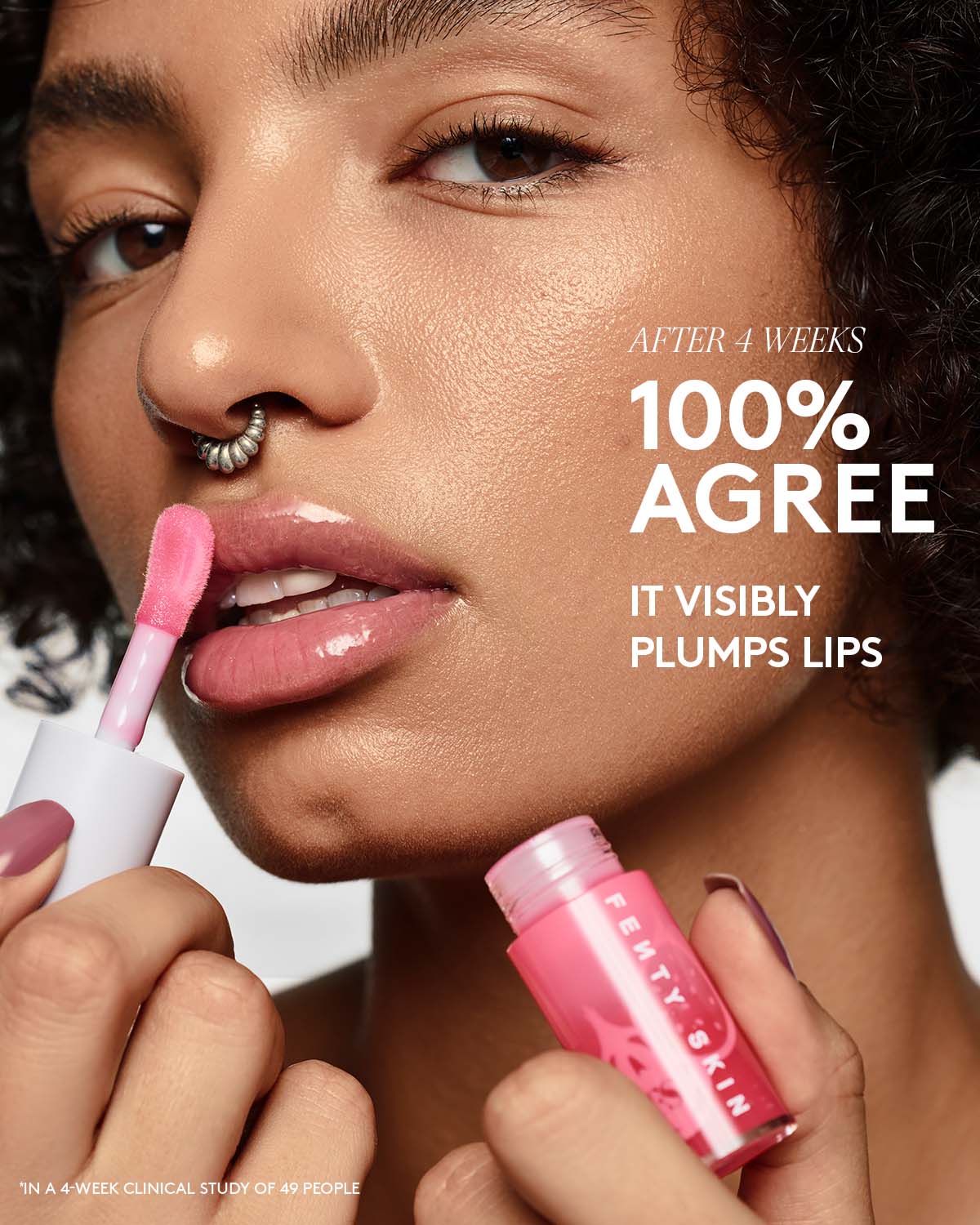 AFTER 4 WEEKS

100% AGREE

IT VISIBLY PLUMPS LIPS

FENTY SKIN

*IN A 4-WEEK CLINICAL STUDY OF 49 PEOPLE