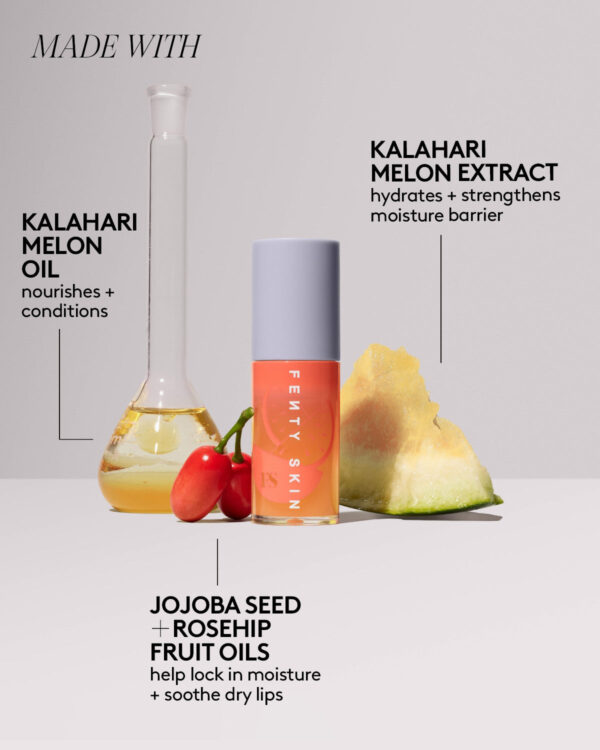 MADE WITH

KALAHARI MELON OIL
nourishes + conditions

KALAHARI MELON EXTRACT
hydrates + strengthens moisture barrier

FENTY SKIN
FS

JOJOBA SEED + ROSEHIP FRUIT OILS
help lock in moisture + soothe dry lips