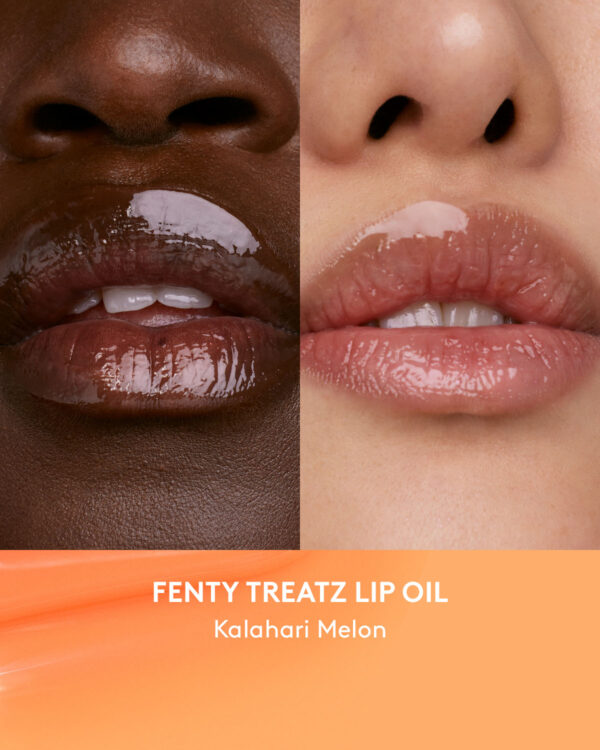 FENTY TREATZ LIP OIL
Kalahari Melon