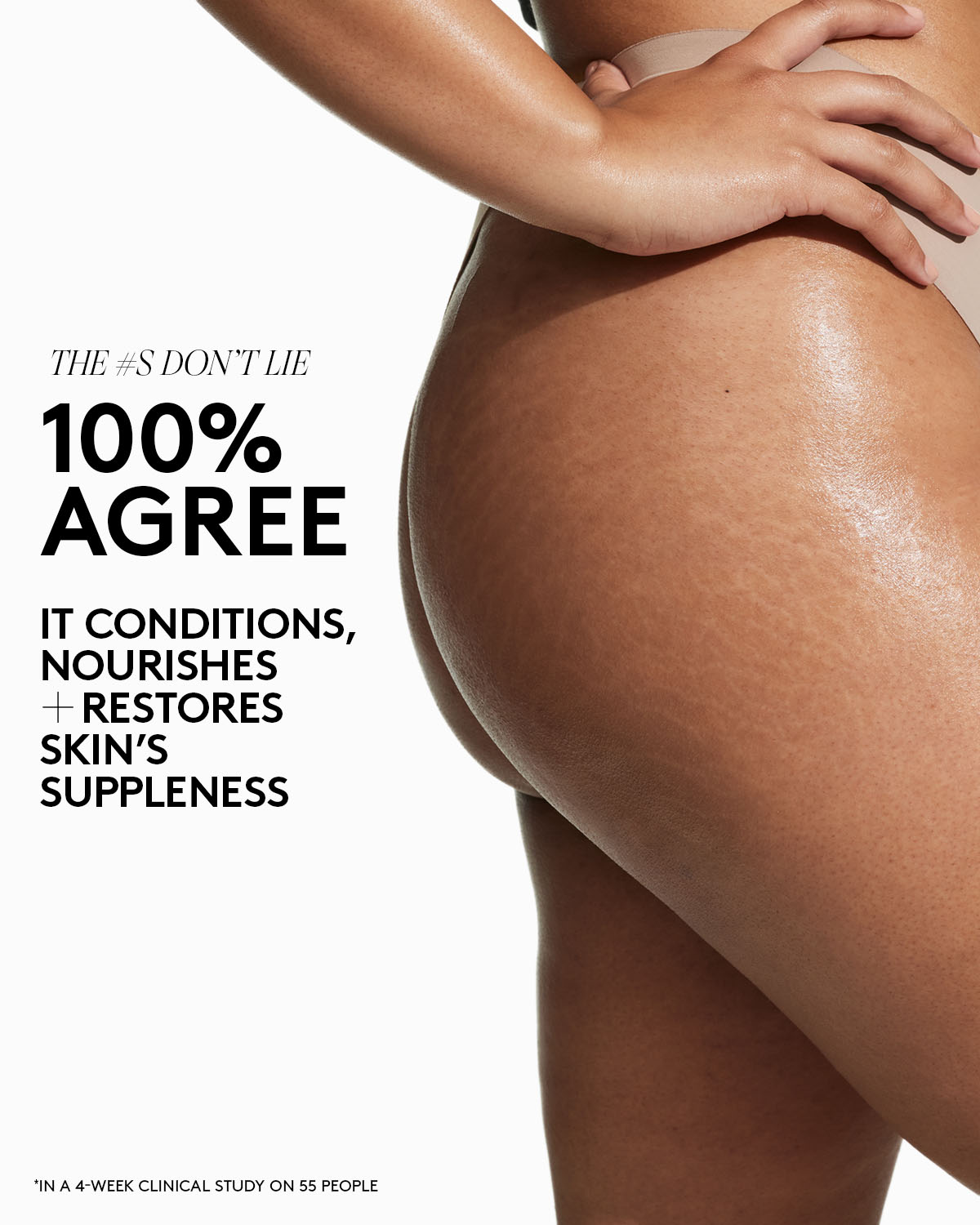 THE #S DON'T LIE

100% AGREE

IT CONDITIONS, NOURISHES + RESTORES SKIN'S SUPPLENESS

*IN A 4-WEEK CLINICAL STUDY ON 55 PEOPLE