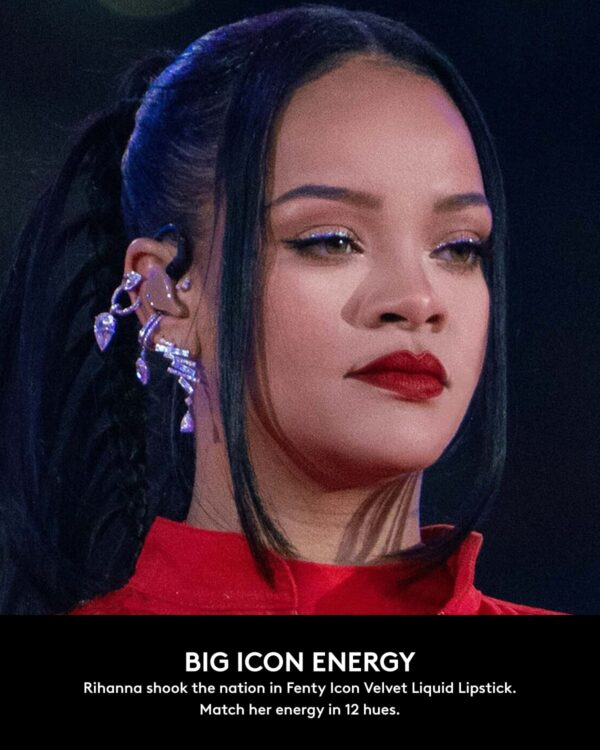 BIG ICON ENERGY

Rihanna shook the nation in Fenty Icon Velvet Liquid Lipstick. Match her energy in 12 hues.